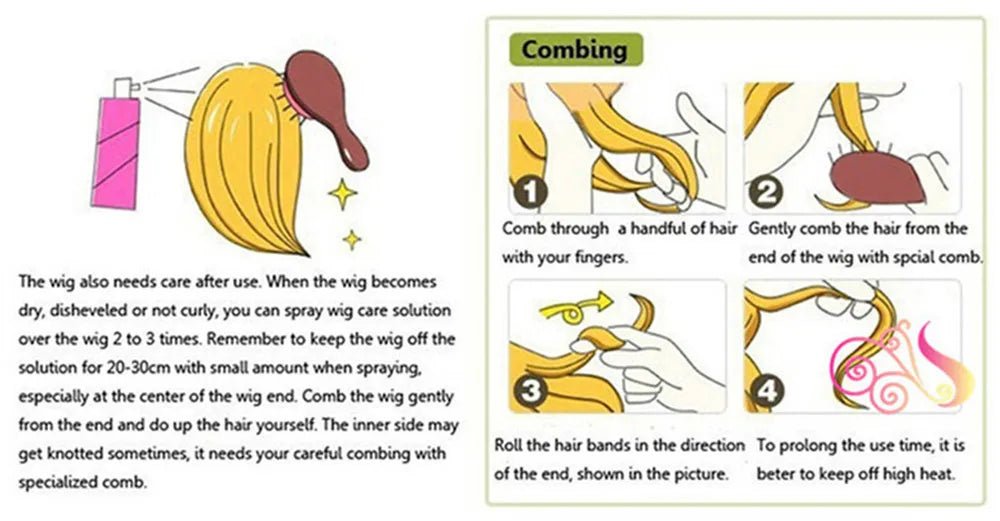 The wig also needs care after use. When the wig becomes dry, disheveled or not curly, you can spray wig care solution over the wig 2 to 3 times. Remember to keep the wig off the solution for 20-30cm with small amount when spraying, especially at the center of the wig end. Comb the wig gently from the end and do up the hair yourself. The inner side may get knotted sometimes, it needs your careful combing with specialized comb.

Combing

1

Comb through a handful of hair with your fingers.

2

Gently comb the hair from the end of the wig with spcial comb.

3

Roll the hair bands in the direction of the end, shown in the picture.

4

To prolong the use time, it is beter to keep off high heat.