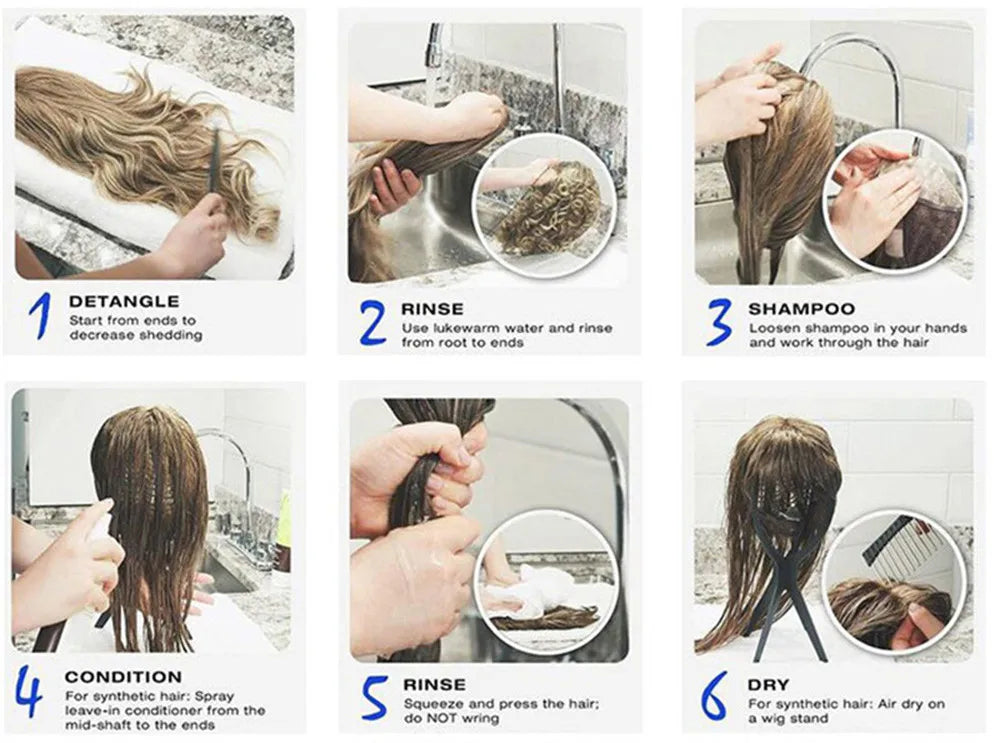 1 DETANGLE
Start from ends to decrease shedding

2 RINSE
Use lukewarm water and rinse from root to ends

3 SHAMPOO
Loosen shampoo in your hands and work through the hair

4 CONDITION
For synthetic hair: Spray leave-in conditioner from the mid-shaft to the ends

5 RINSE
Squeeze and press the hair; do NOT wring

6 DRY
For synthetic hair: Air dry on a wig stand