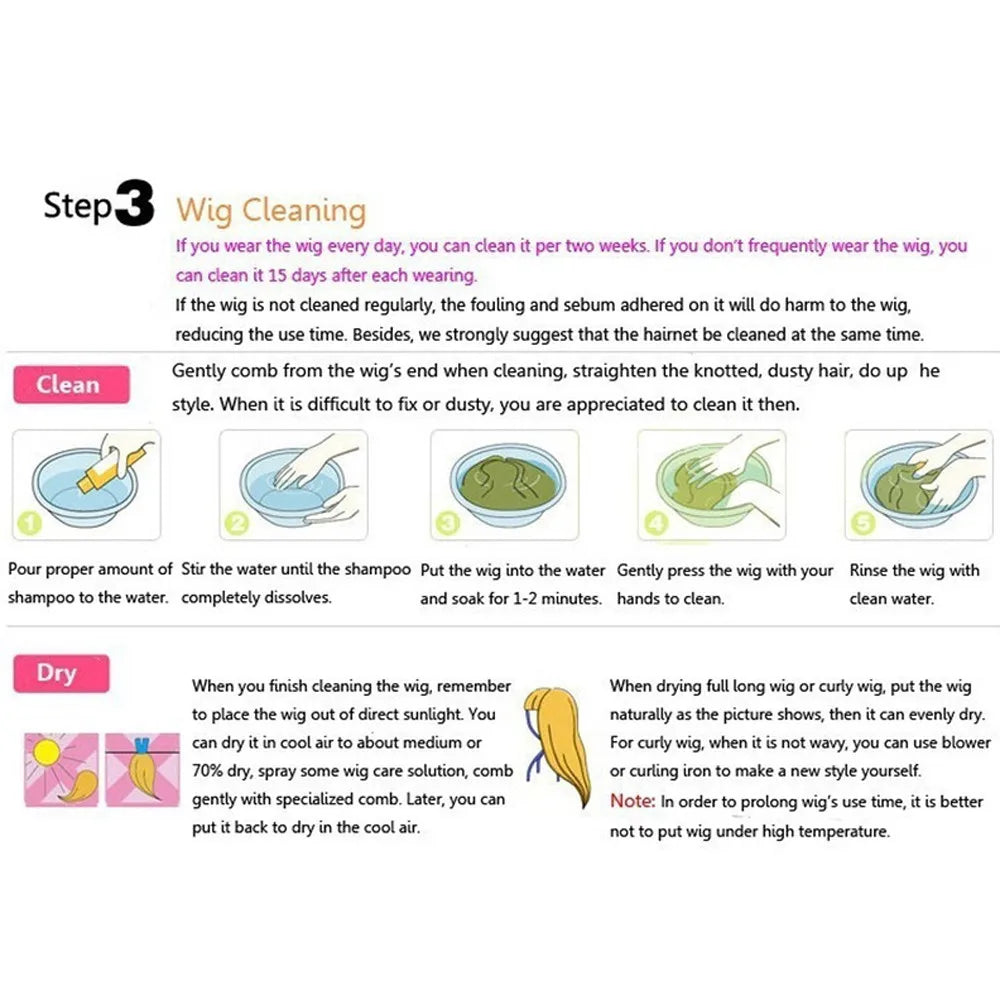 Step3 Wig Cleaning

If you wear the wig every day, you can clean it per two weeks. If you don't frequently wear the wig, you can clean it 15 days after each wearing.

If the wig is not cleaned regularly, the fouling and sebum adhered on it will do harm to the wig, reducing the use time. Besides, we strongly suggest that the hairnet be cleaned at the same time.

Clean

Gently comb from the wig's end when cleaning, straighten the knotted, dusty hair, do up he style. When it is difficult to fix or dusty, you are appreciated to clean it then.

1 Pour proper amount of shampoo to the water.

2 Stir the water until the shampoo completely dissolves.

3 Put the wig into the water and soak for 1-2 minutes.

4 Gently press the wig with your hands to clean.

5 Rinse the wig with clean water.

Dry

When you finish cleaning the wig, remember to place the wig out of direct sunlight. You can dry it in cool air to about medium or 70% dry, spray some wig care solution, comb gently with specialized comb. Later, you can put it back to dry in the cool air.

When drying full long wig or curly wig, put the wig naturally as the picture shows, then it can evenly dry. For curly wig, when it is not wavy, you can use blower or curling iron to make a new style yourself.

Note: In order to prolong wig's use time, it is better not to put wig under high temperature.