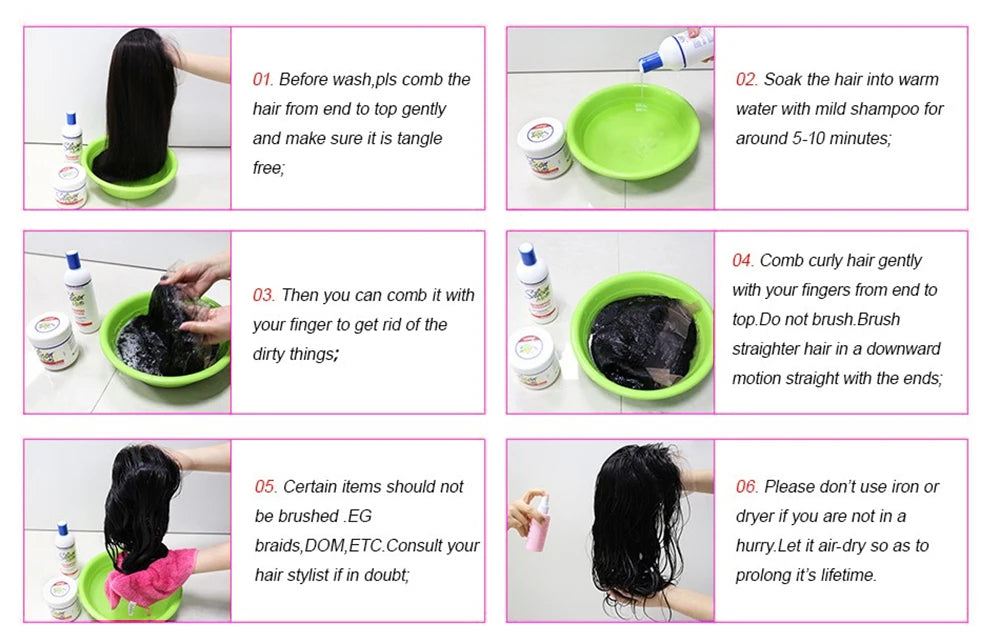 01. Before wash,pls comb the hair from end to top gently and make sure it is tangle free;

02. Soak the hair into warm water with mild shampoo for around 5-10 minutes;

03. Then you can comb it with your finger to get rid of the dirty things;

04. Comb curly hair gently with your fingers from end to top.Do not brush.Brush straighter hair in a downward motion straight with the ends;

05. Certain items should not be brushed .EG braids,DOM,ETC.Consult your hair stylist if in doubt;

06. Please don't use iron or dryer if you are not in a hurry.Let it air-dry so as to prolong it's lifetime.